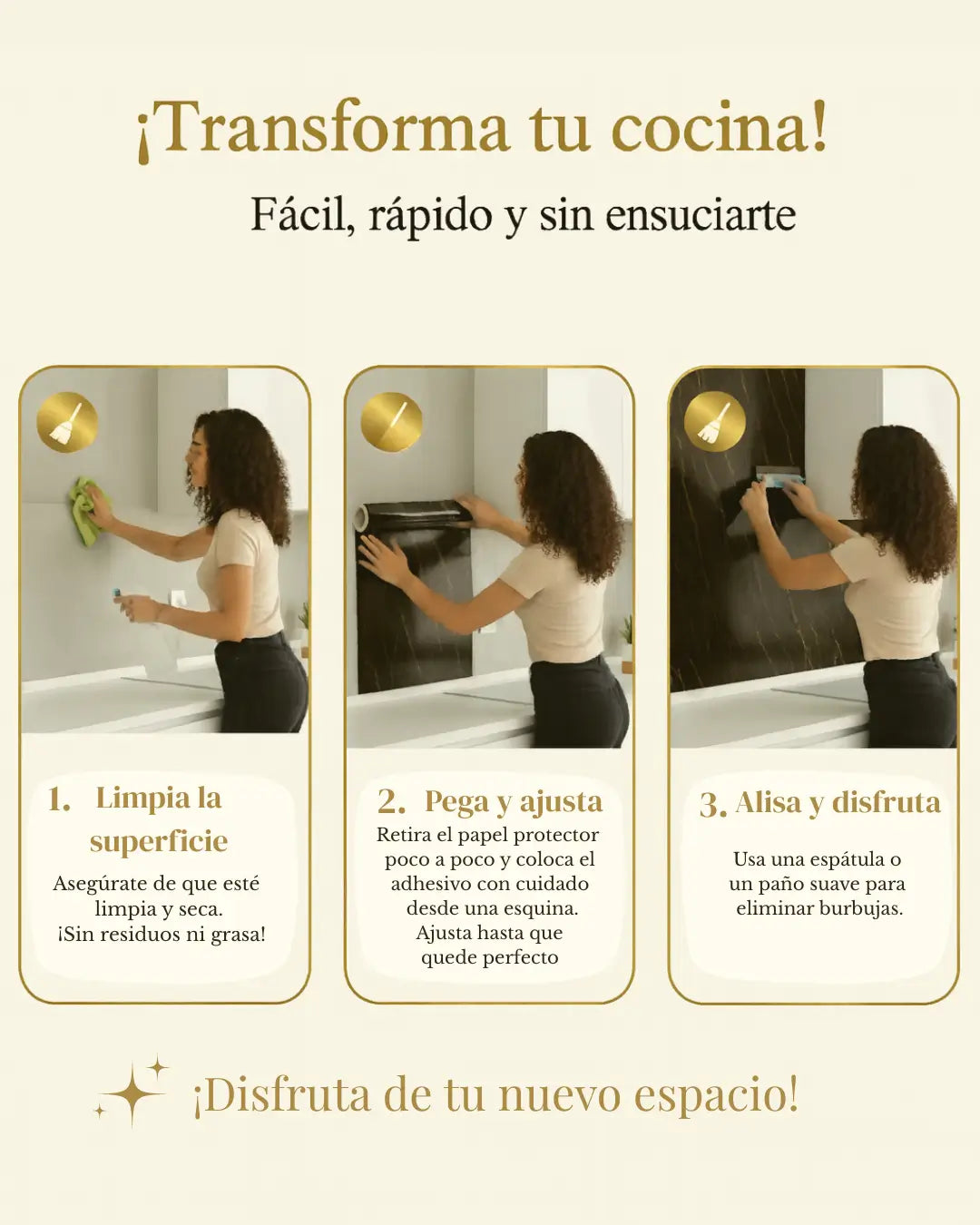 ¡Transforma tu cocina!

Fácil, rápido y sin ensuciarte

1. Limpia la superficie

Asegúrate de que esté limpia y seca. ¡Sin residuos ni grasa!

2. Pega y ajusta

Retira el papel protector poco a poco y coloca el adhesivo con cuidado desde una esquina. Ajusta hasta que quede perfecto

3. Alisa y disfruta

Usa una espátula o un paño suave para eliminar burbujas.

¡Disfruta de tu nuevo espacio!